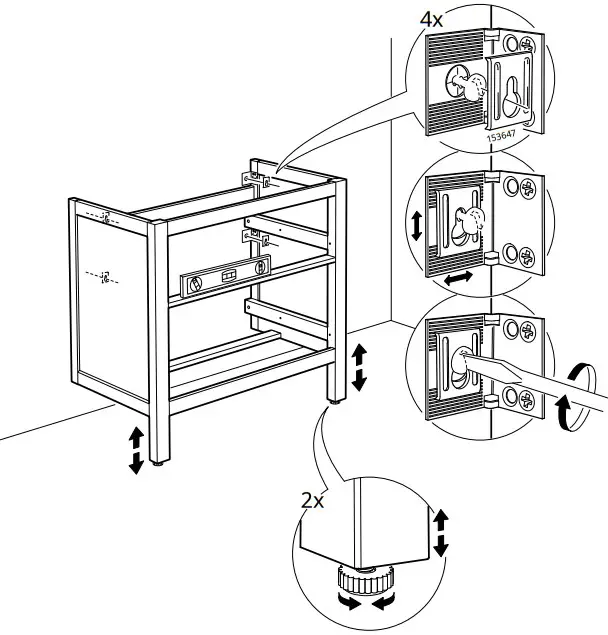 4x

153647

2x