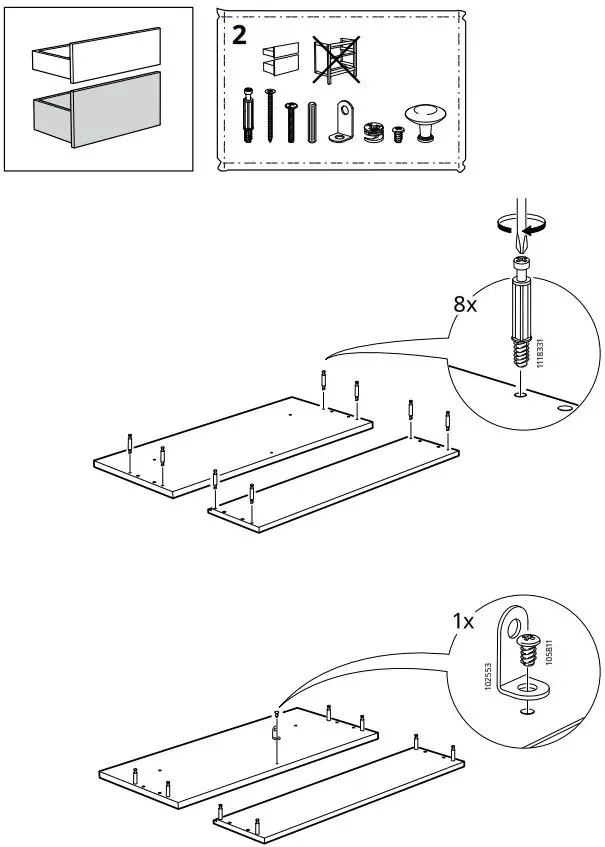 2

8x
1118331

1x
102553
105811