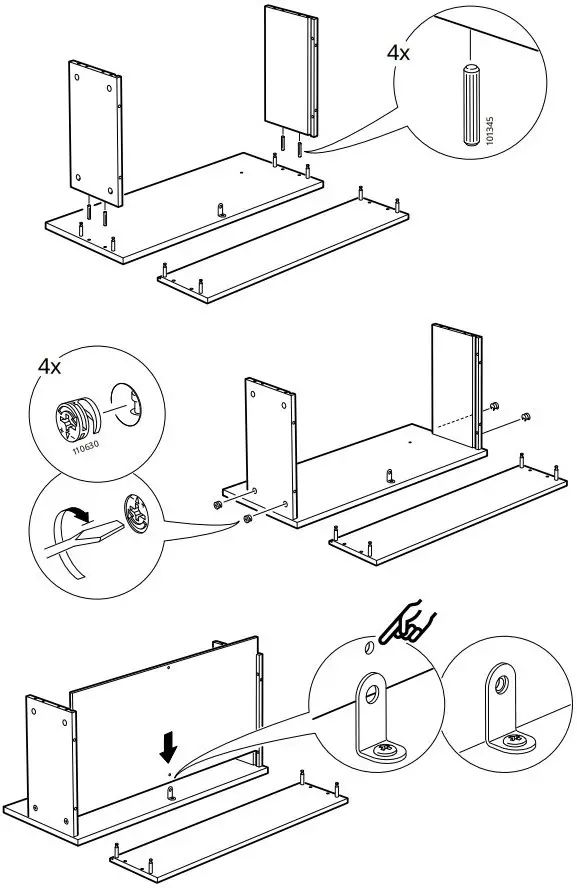 4x

101345

4x

110630