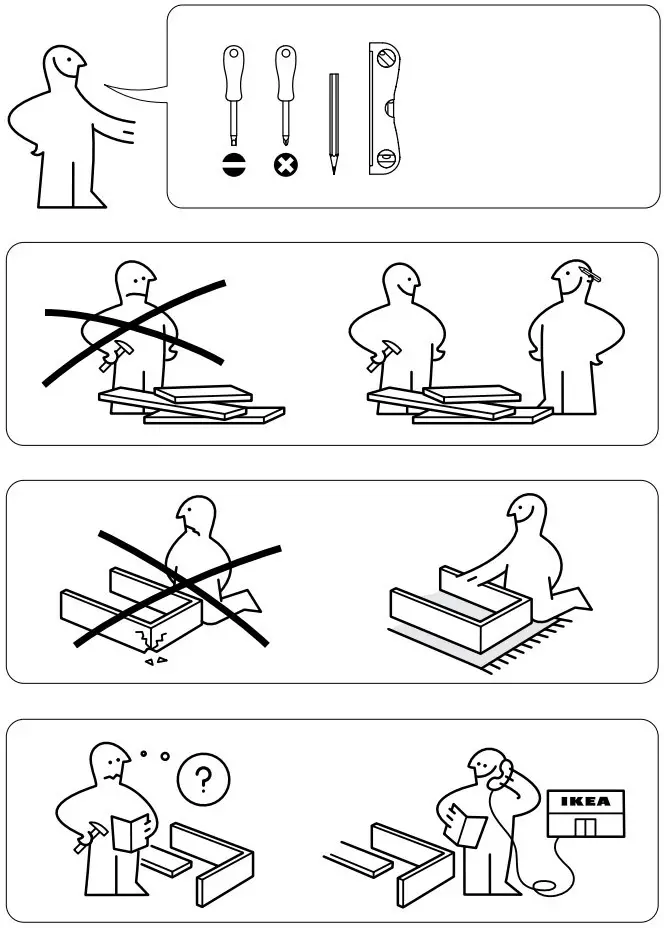 ?

IKEA