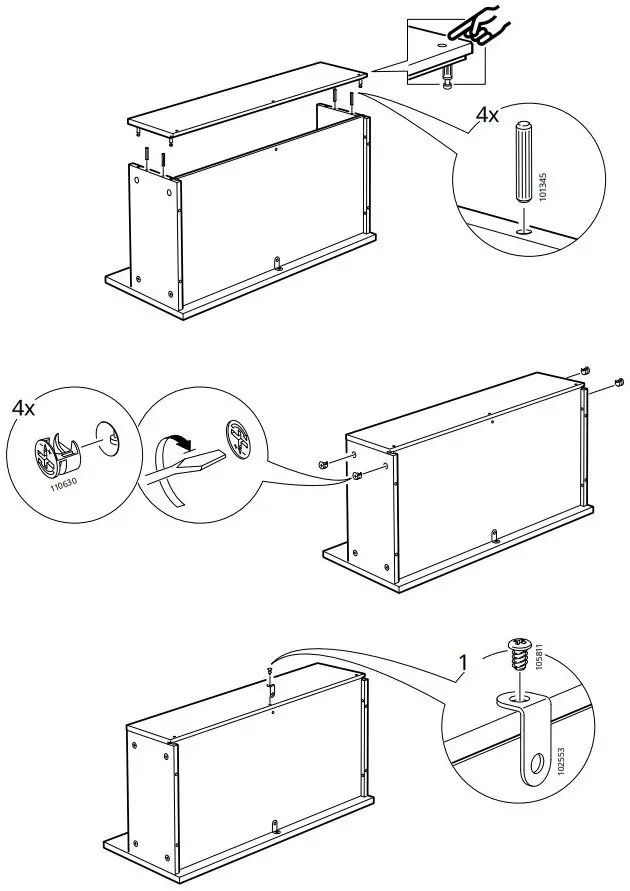 4x
101345

4x
110630

1
105811
102553