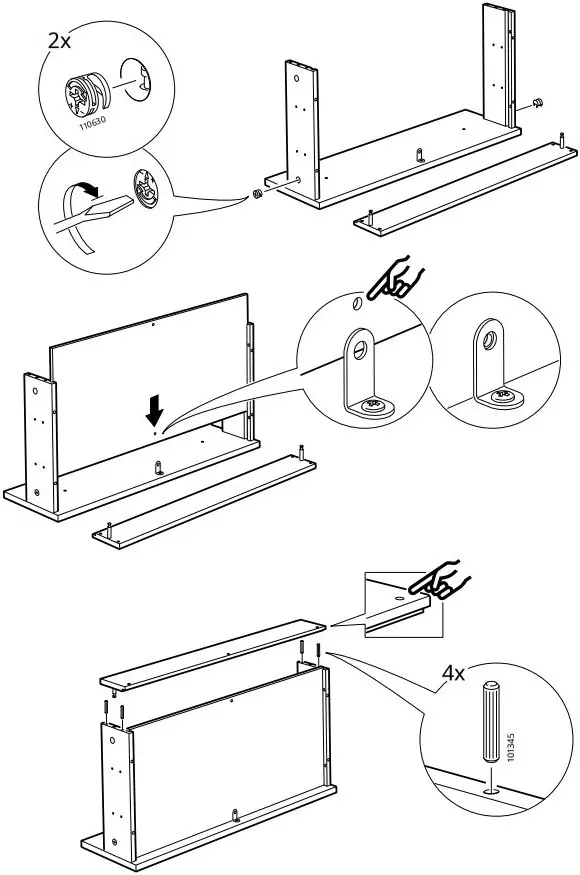 2x
110630
4x
101345