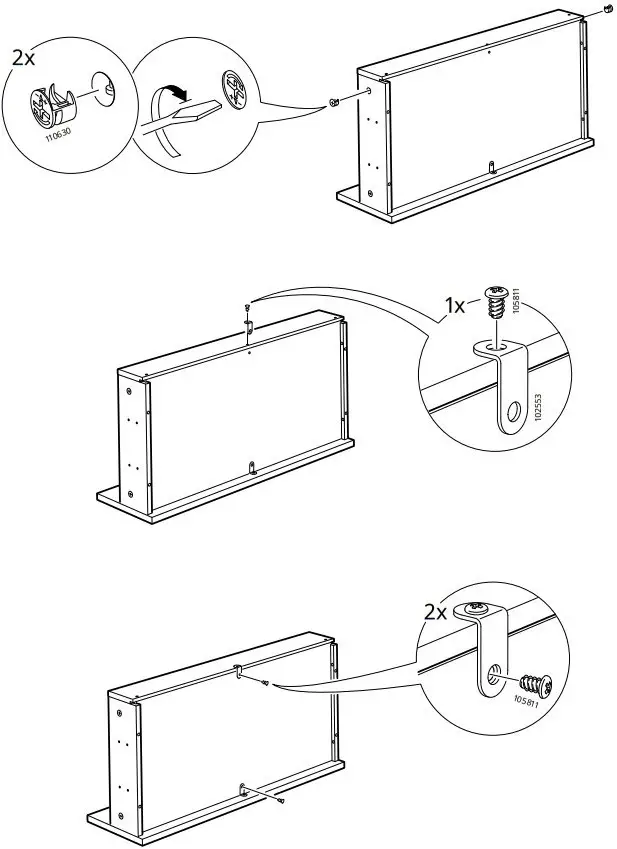 2x

110630

1x

105811

102553

2x

105811