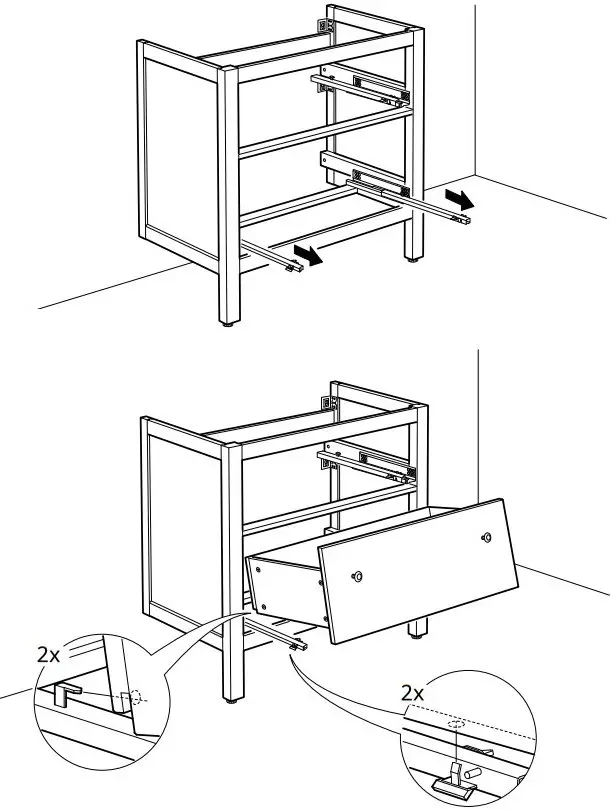 2x

2x