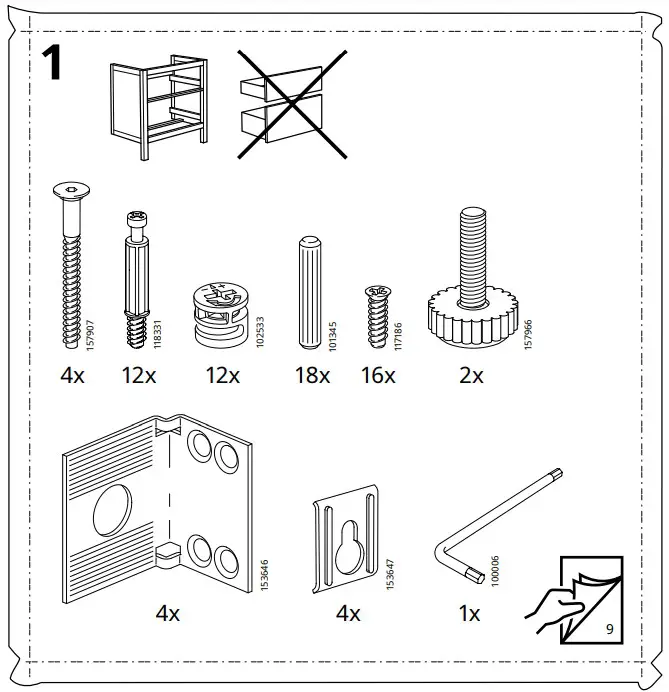 1

157907
4x

118331
12x

102533
12x

101345
18x

117186
16x

157966
2x

153646
4x

153647
4x

100006
1x

9