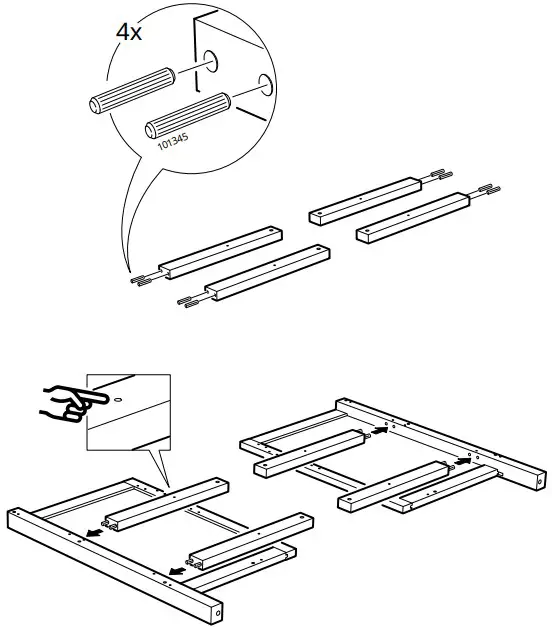 4x

101345