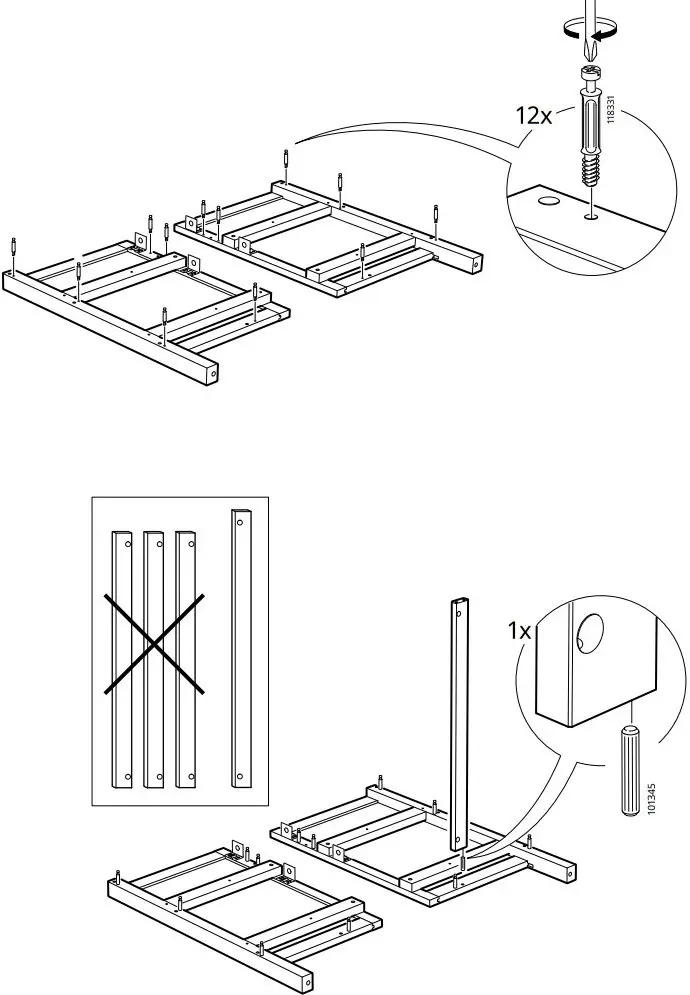 12x
118331

1x
101345