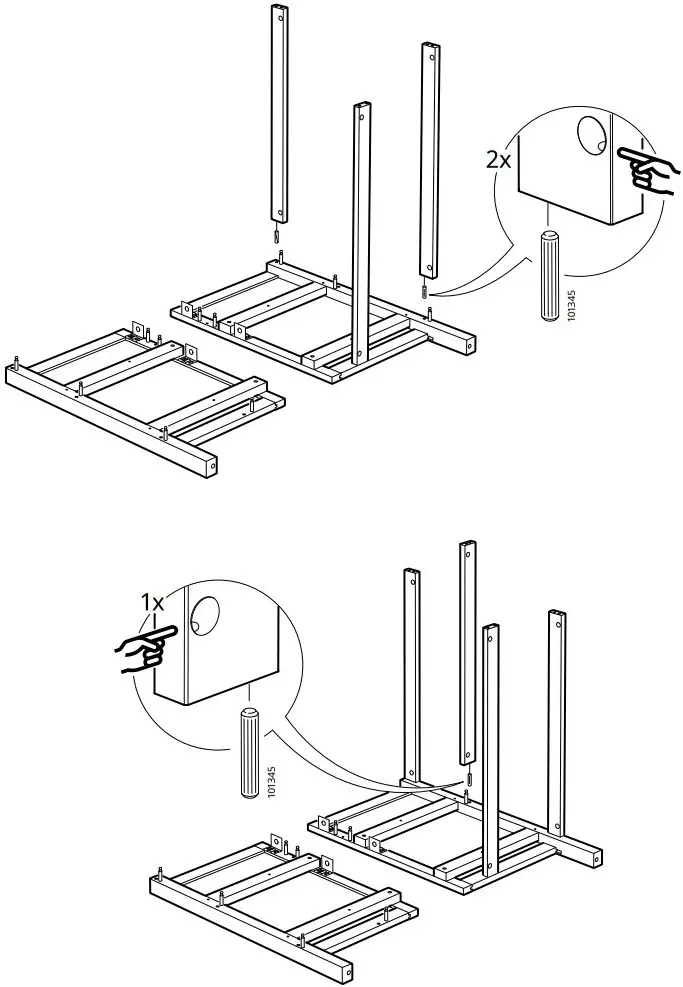 2x

101345

1x

101345