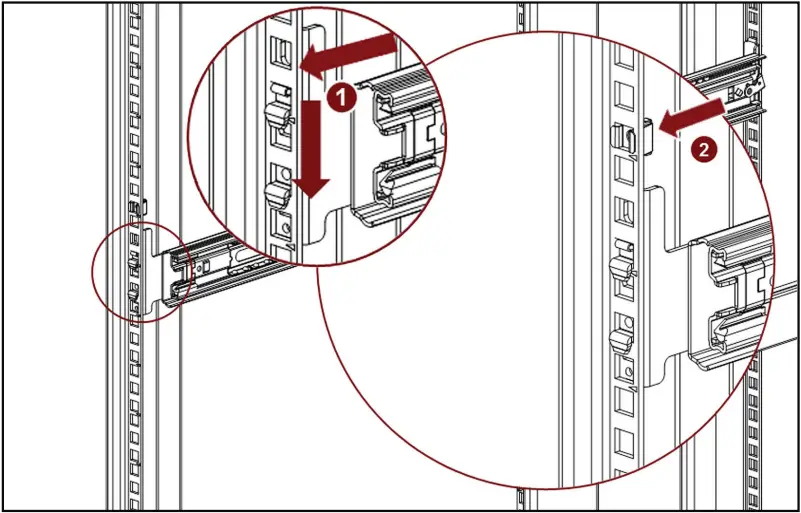 1

2