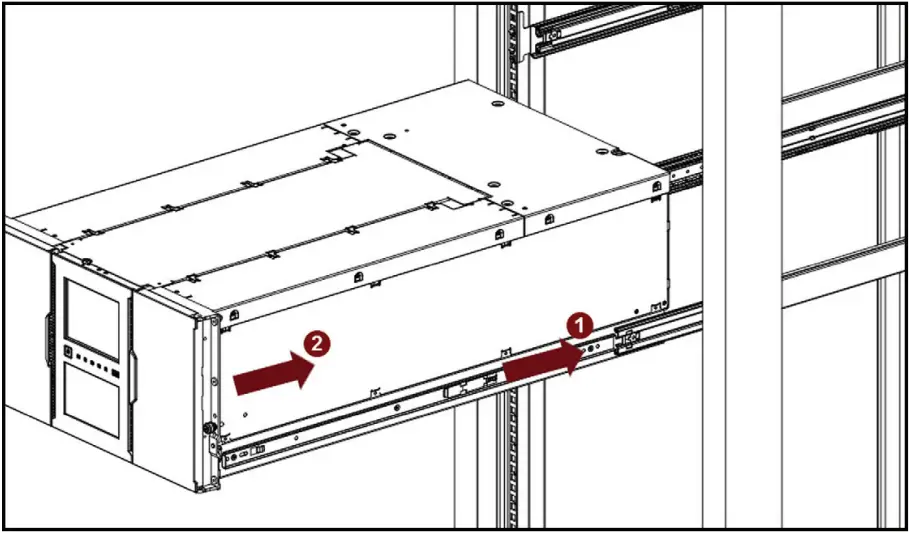 2
1