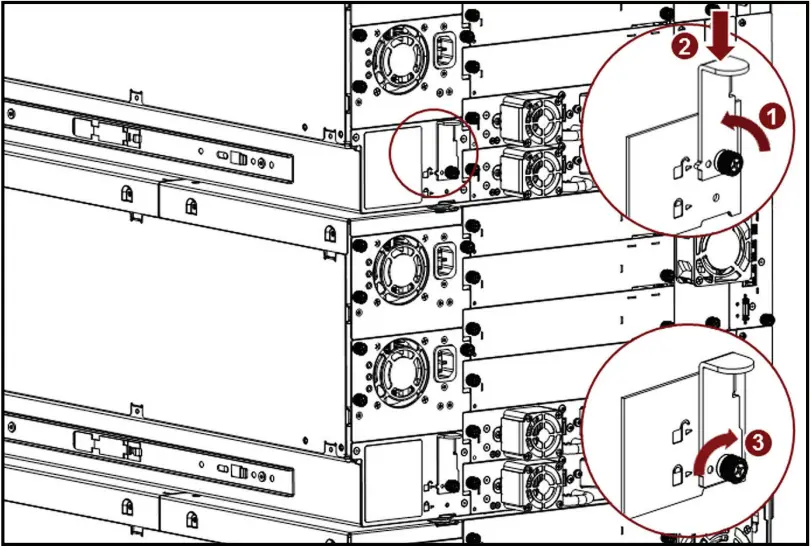 2
1
3