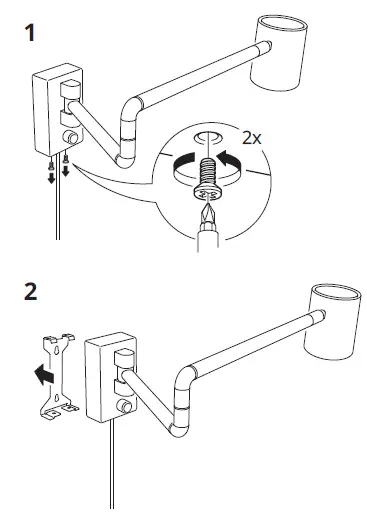 1

2x

2