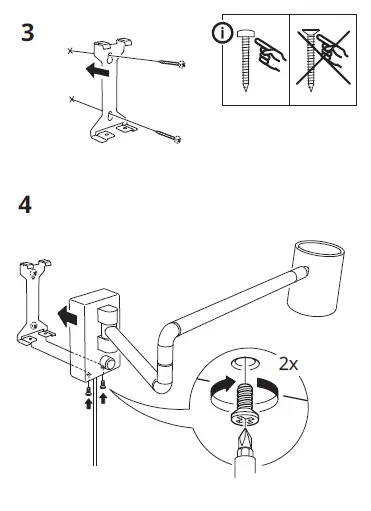 3

i

4

2x