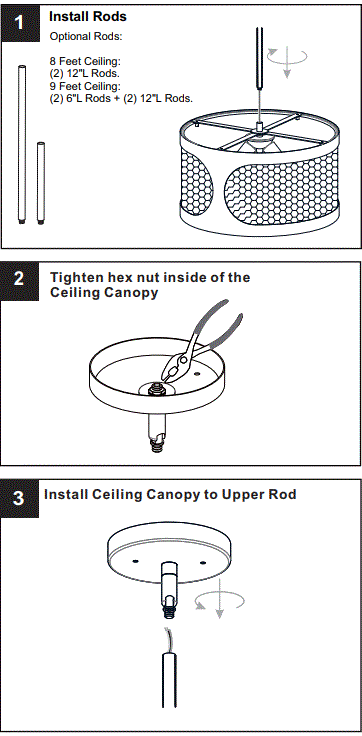 1 Install Rods

Optional Rods:

8 Feet Ceiling:
(2) 12"L Rods.
9 Feet Ceiling:
(2) 6"L Rods + (2) 12"L Rods.

2 Tighten hex nut inside of the Ceiling Canopy

3 Install Ceiling Canopy to Upper Rod