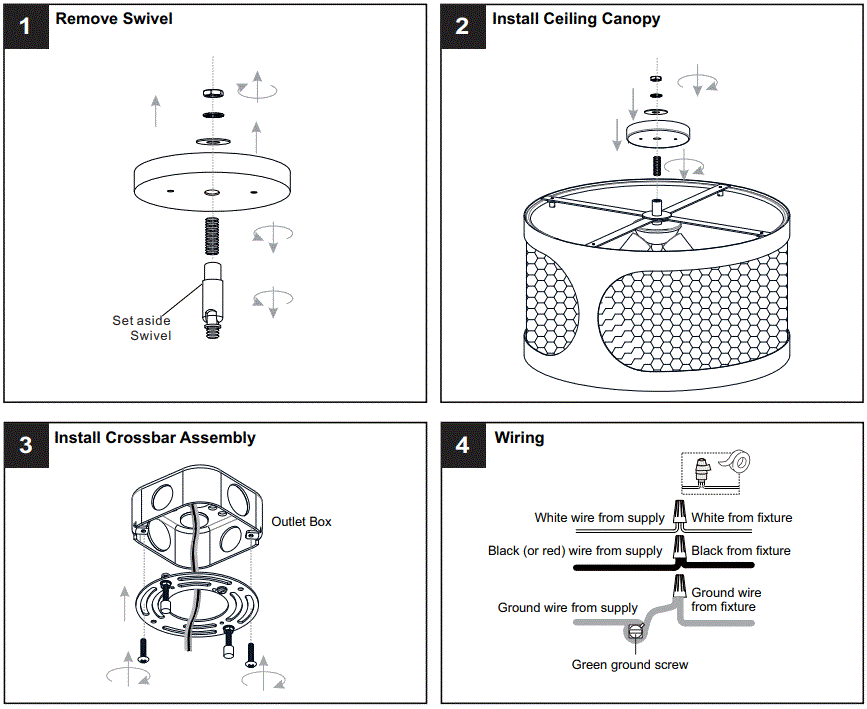 1 Remove Swivel

Set aside Swivel

2 Install Ceiling Canopy

3 Install Crossbar Assembly

Outlet Box

4 Wiring

White wire from supply

White from fixture

Black (or red) wire from supply

Black from fixture

Ground wire from supply

Ground wire from fixture

Green ground screw