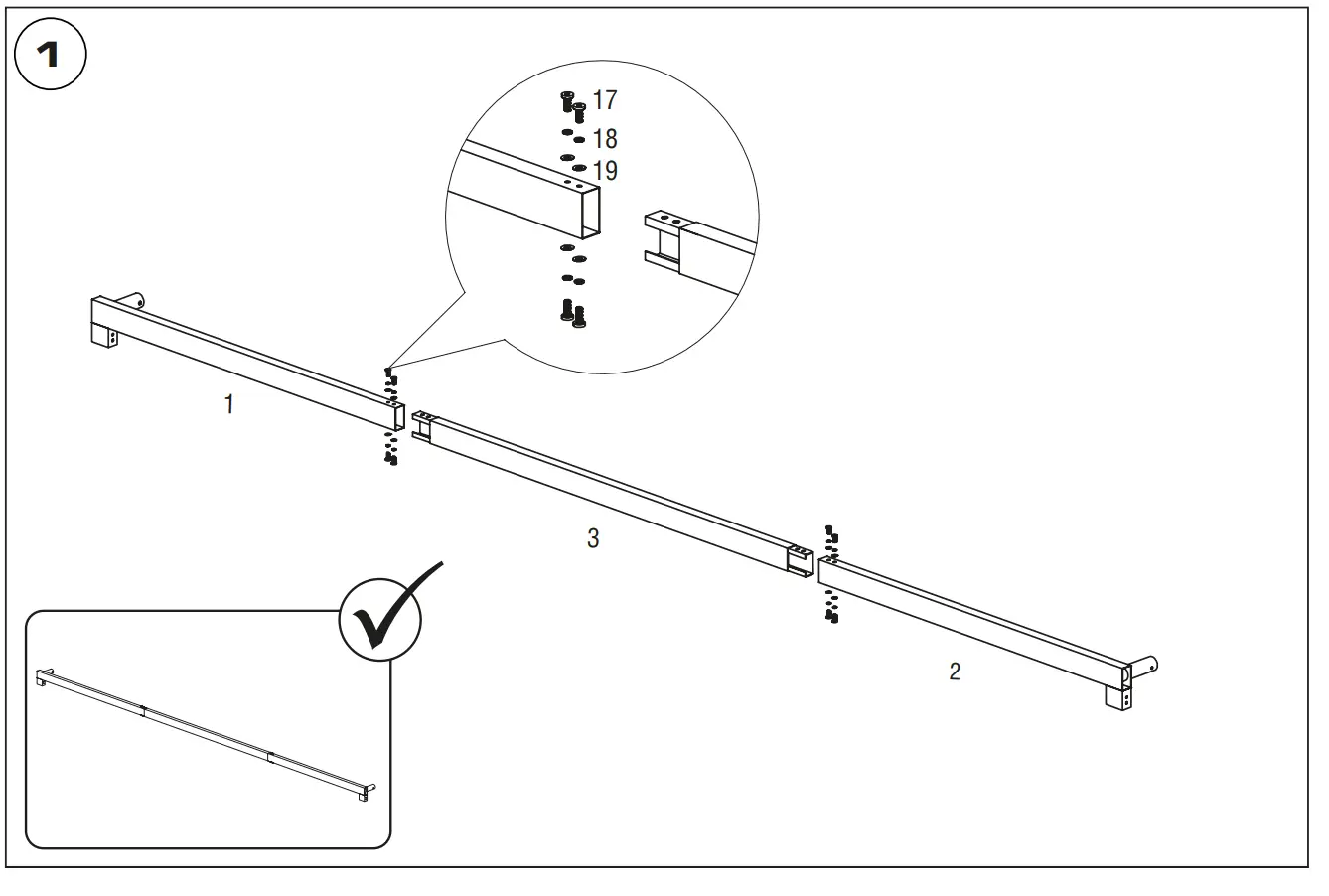 1

17
18
19

1

3

2