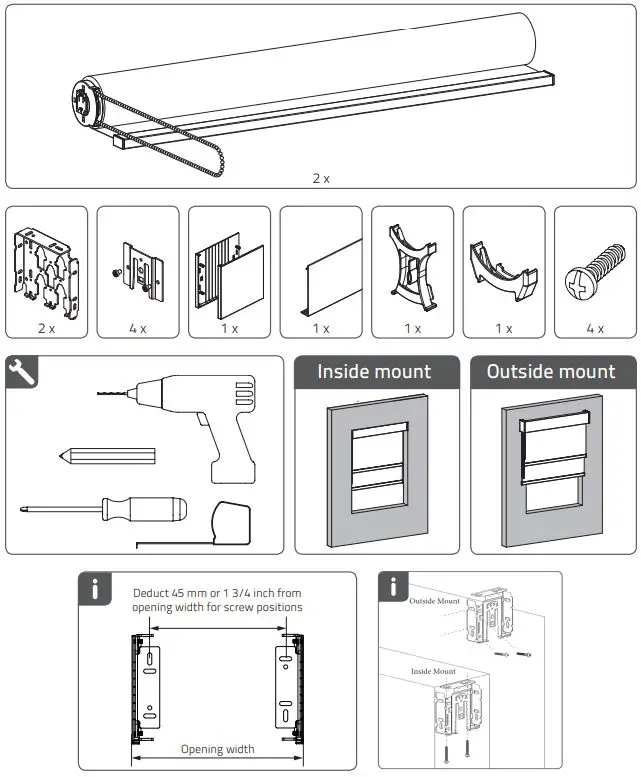 2 x

2 x

4 x

1 x

1 x

1 x

1 x

4 x

Inside mount

Outside mount

i

Deduct 45 mm or 1 3/4 inch from opening width for screw positions

Opening width

i

Outside Mount

Inside Mount