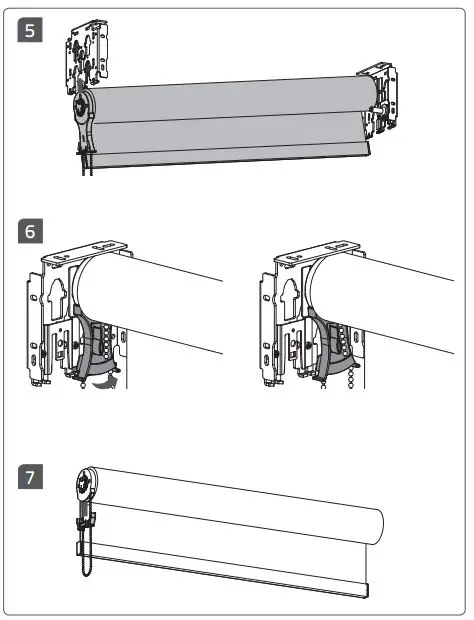 5

6

7