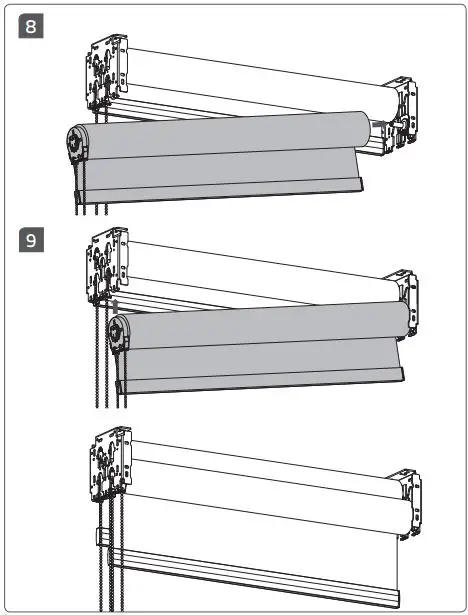 8

9