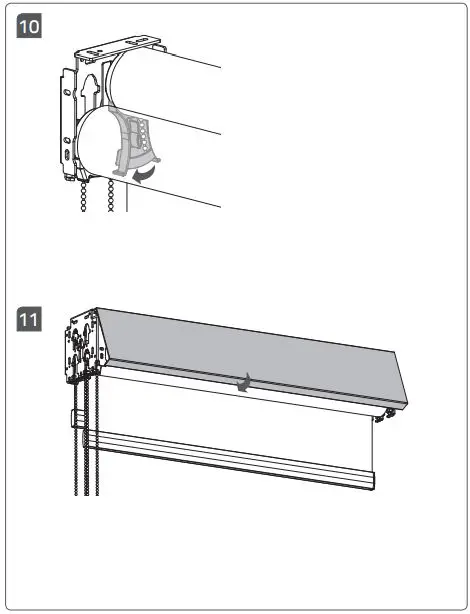 10

11