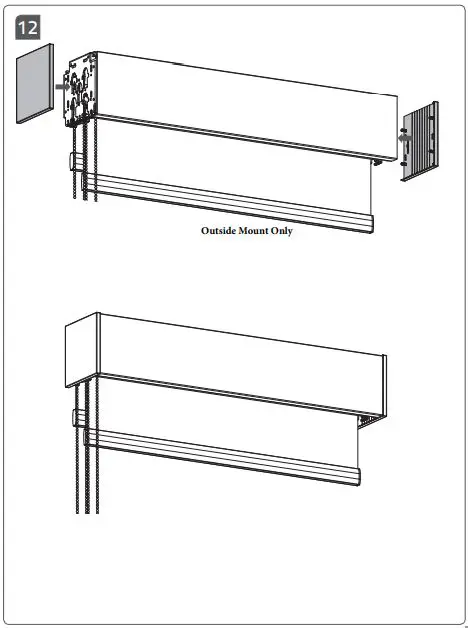 12

Outside Mount Only