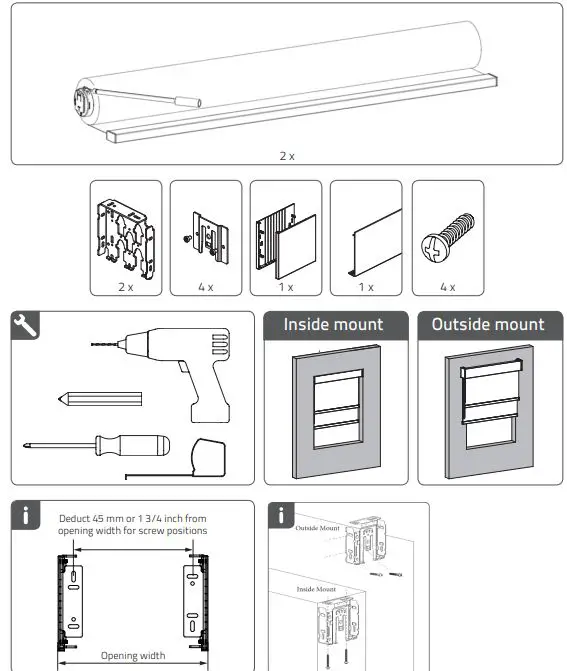 2 x

2 x

4 x

1 x

1 x

4 x

Inside mount

Outside mount

i

Deduct 45 mm or 1 3/4 inch from opening width for screw positions

Opening width

i

Outside Mount

Inside Mount