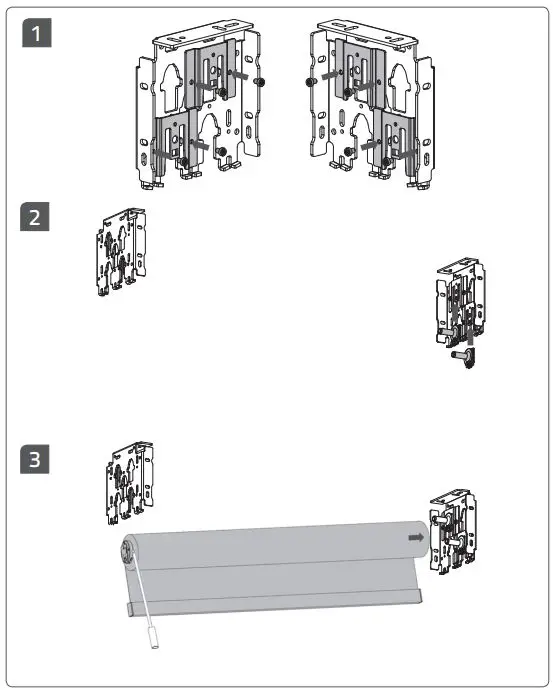 1

2

3