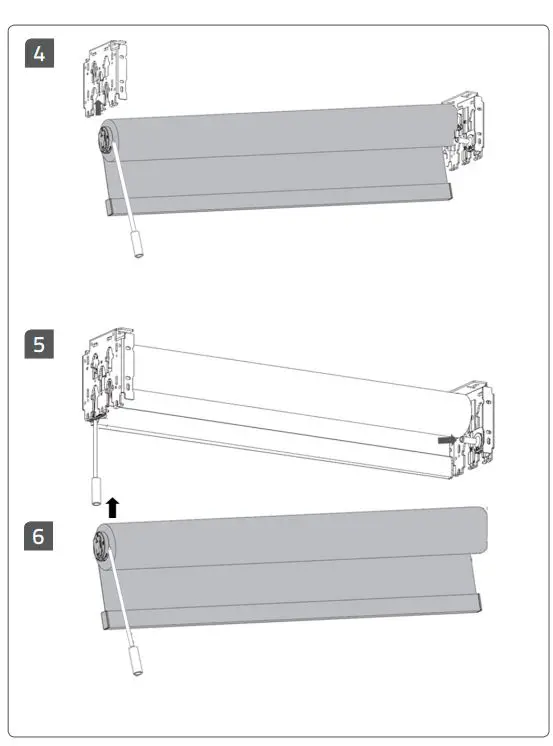 4

5

6