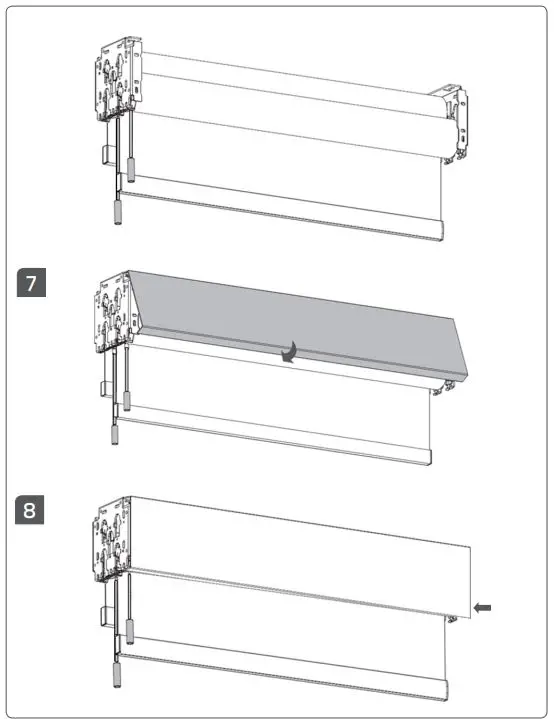 7

8