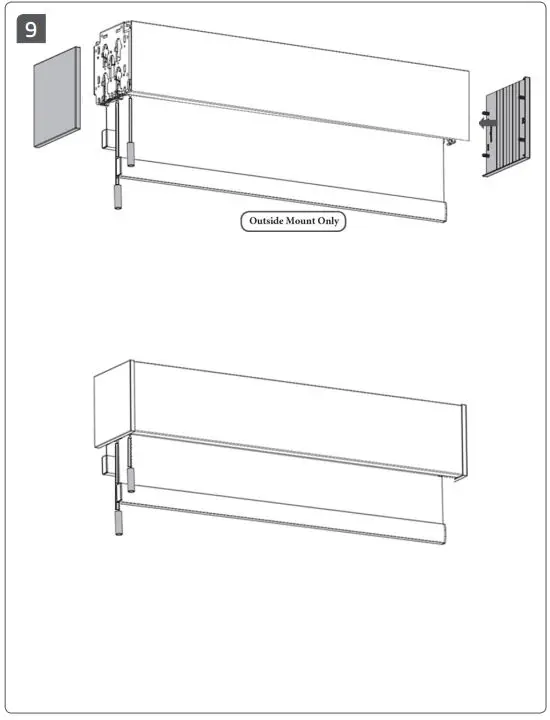 9

Outside Mount Only