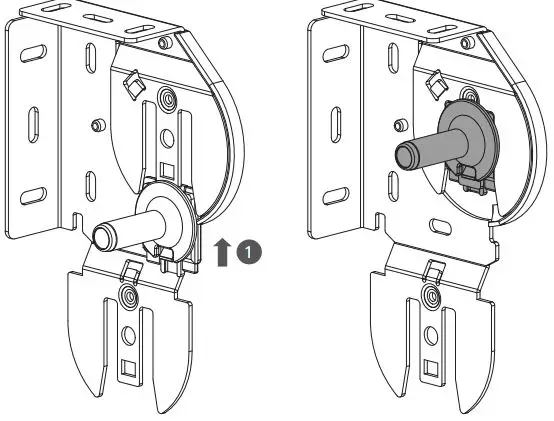 1