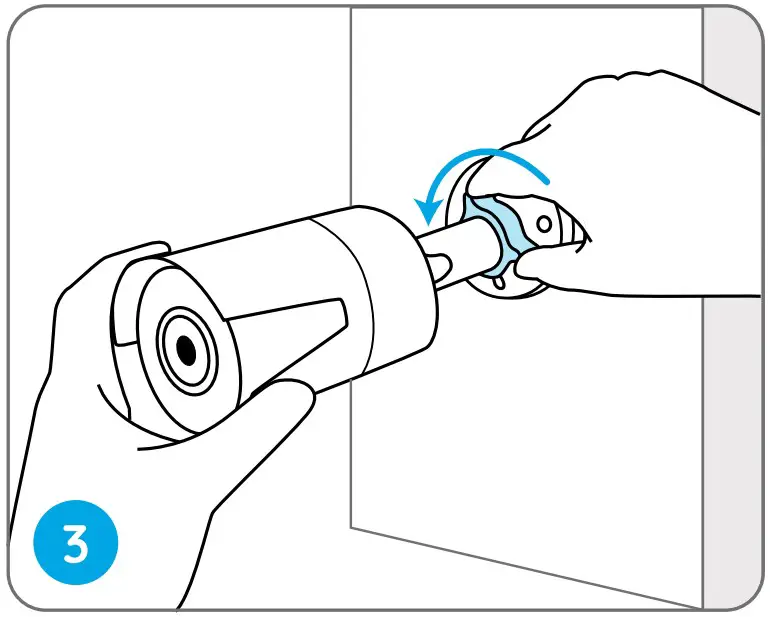 3