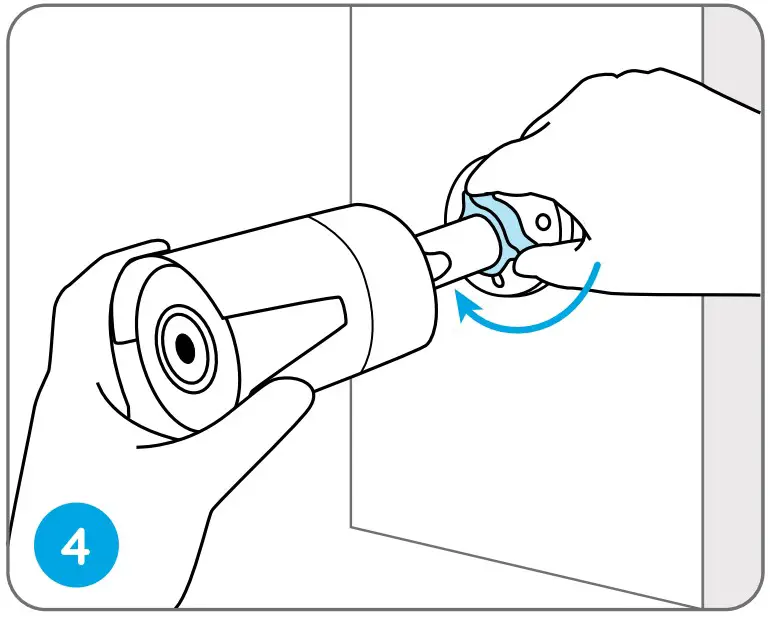 4