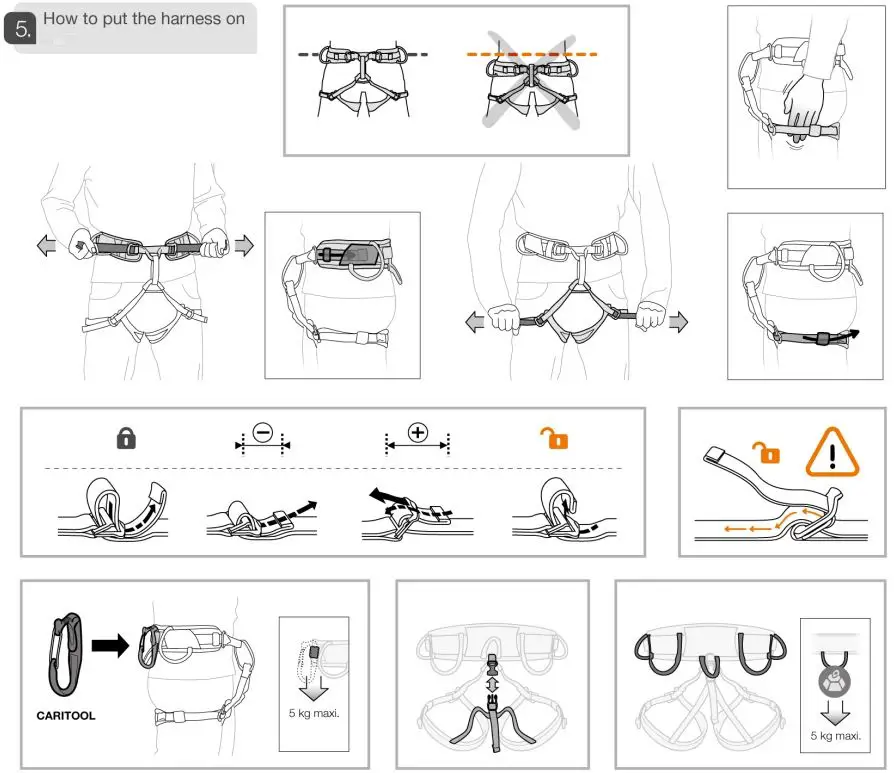 5. How to put the harness on

CARITOOL

5 kg maxi.

5 kg maxi.