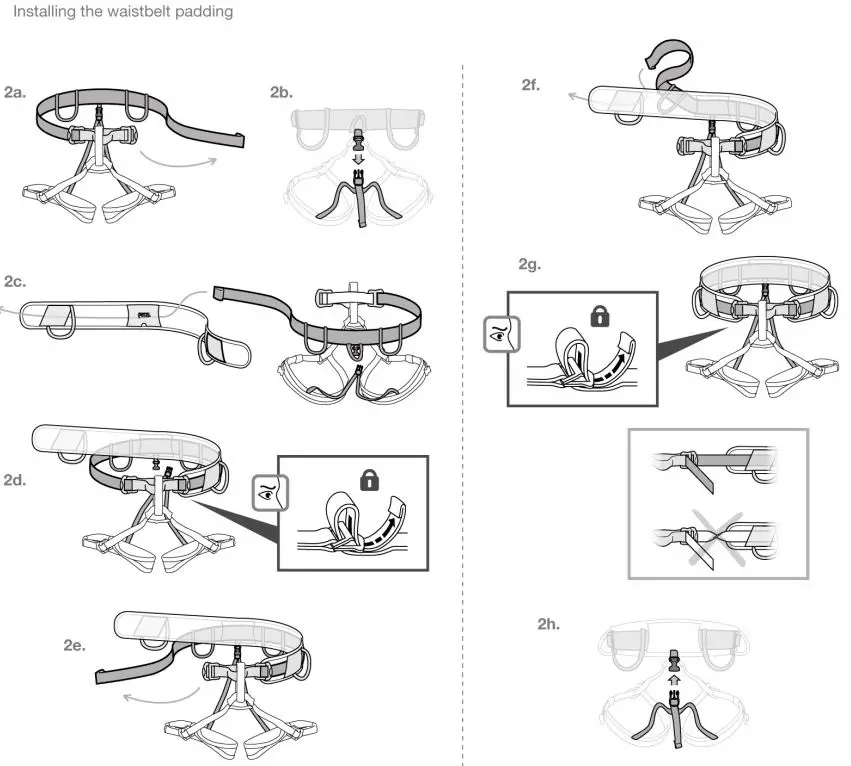 Installing the waistbelt padding

2a.

2b.

2c.

PETZL

2d.

2e.

2f.

2g.

2h.