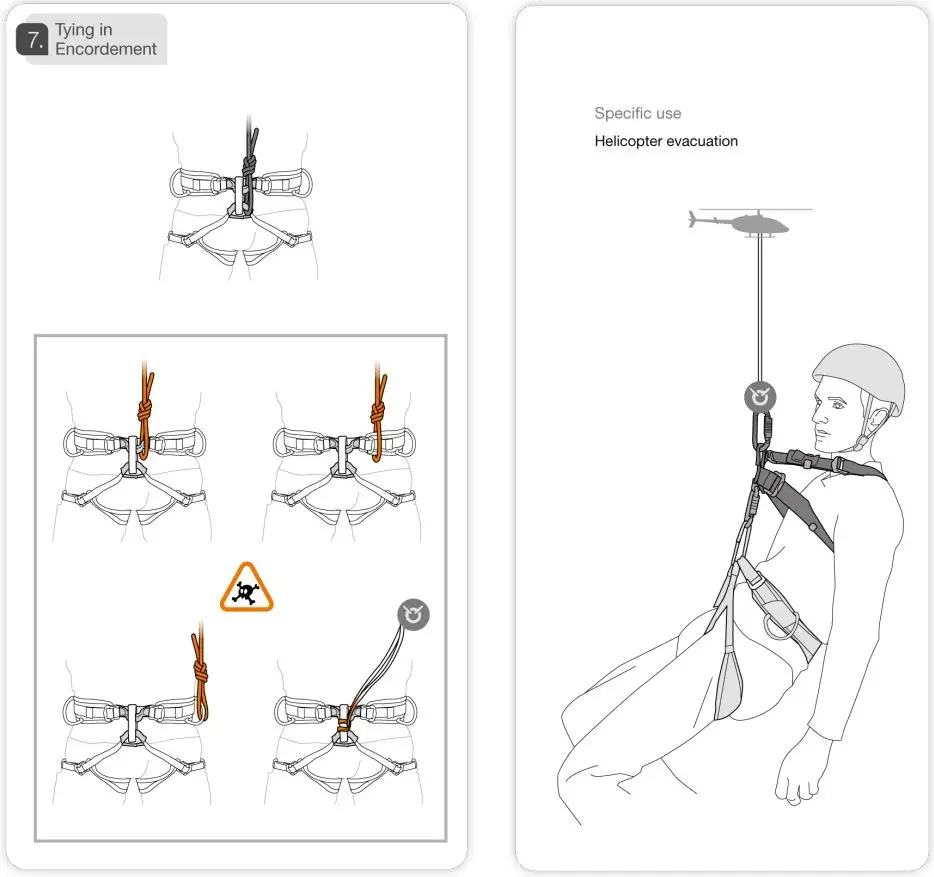 7. Tying in
Encordement

Specific use
Helicopter evacuation