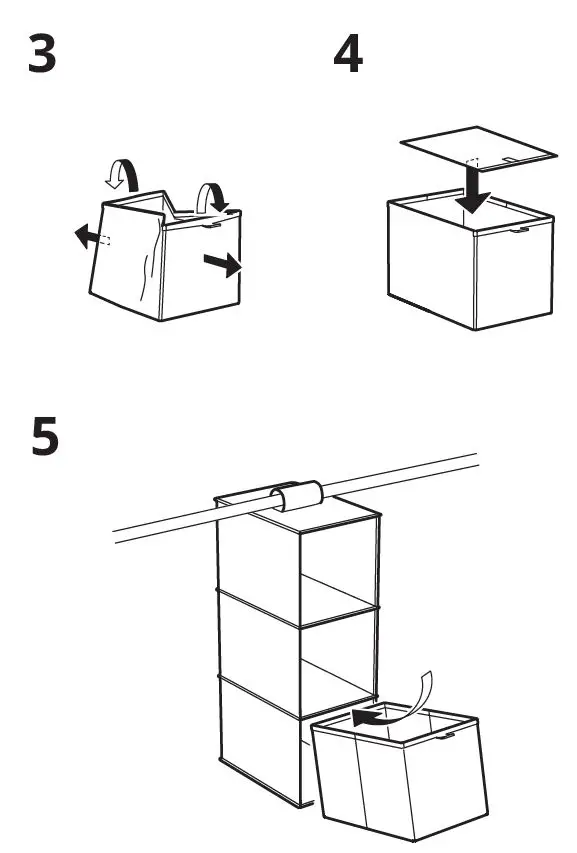 3

4

5