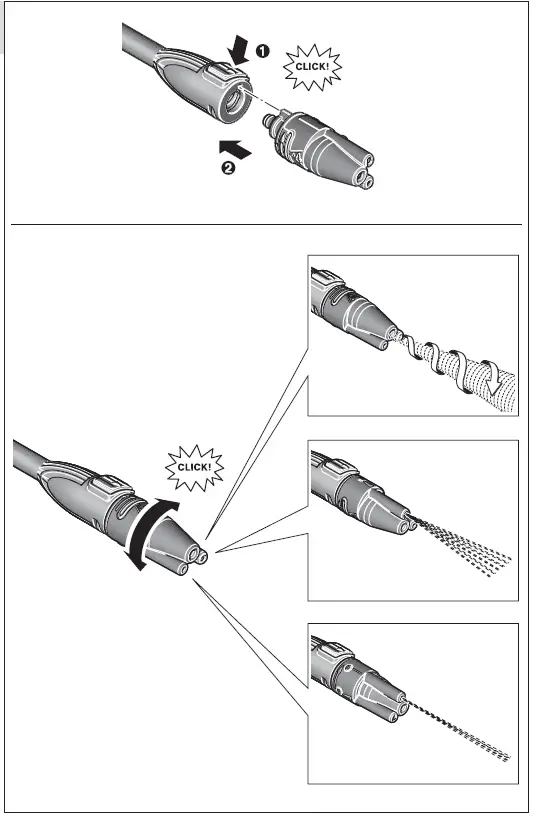 1
CLICK!
2

CLICK!