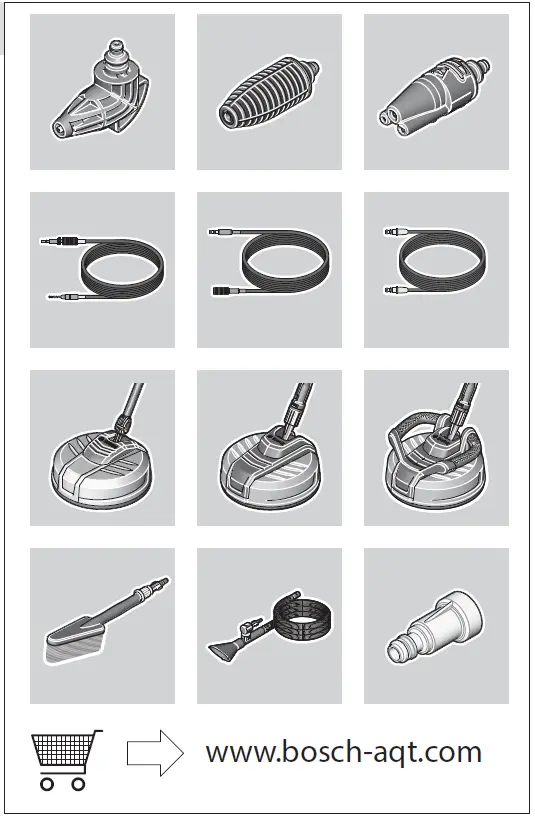 www.bosch-aqt.com