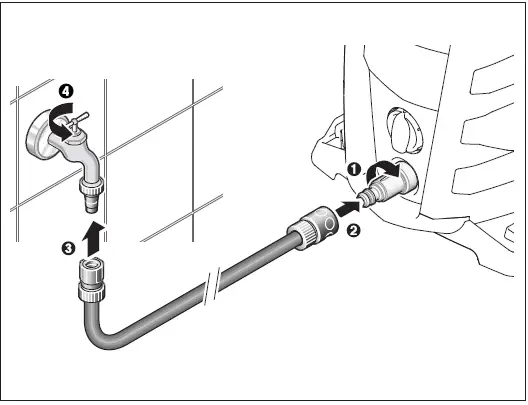 4
1
2
3