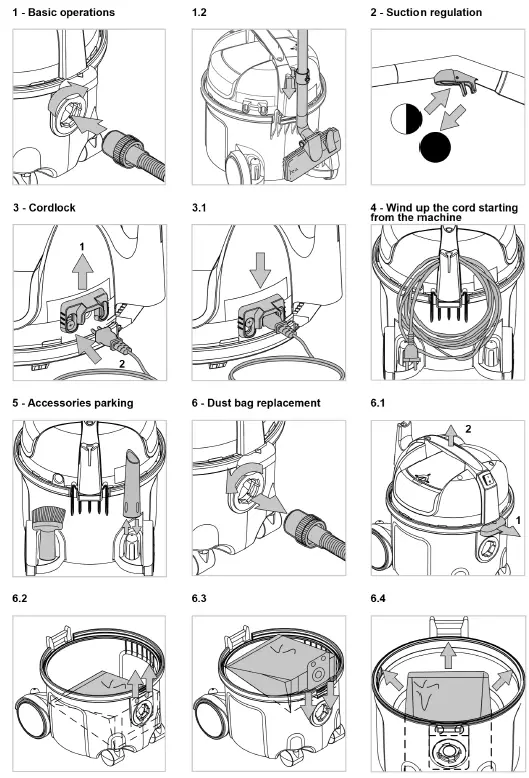 1 - Basic operations

1.2

2 - Suction regulation

3 - Cordlock

1

2

3.1

4 - Wind up the cord starting from the machine

5 - Accessories parking

6 - Dust bag replacement

6.1

2

1

6.2

6.3

6.4