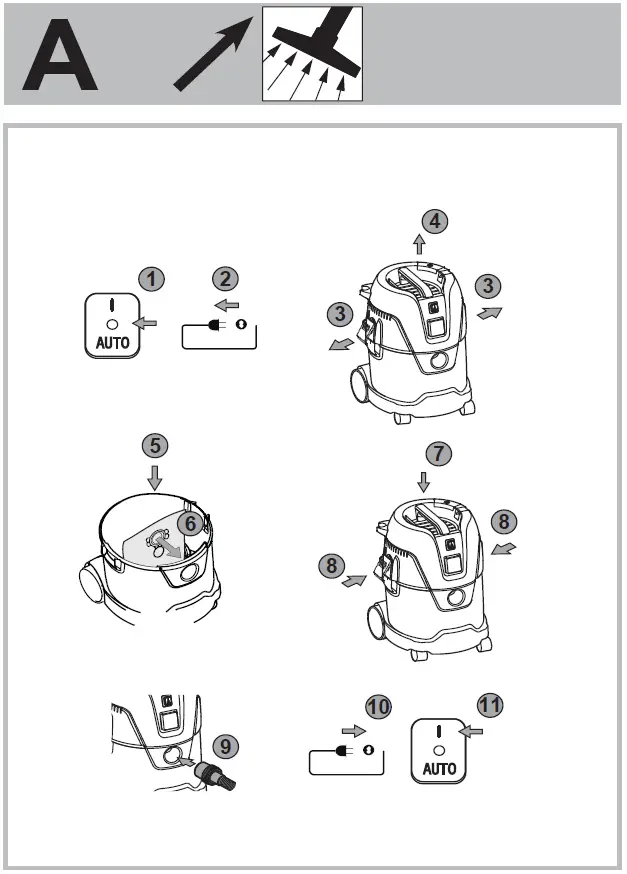 A

1

AUTO

2

4

3

3

5

6

7

8

8

9

10

11

AUTO