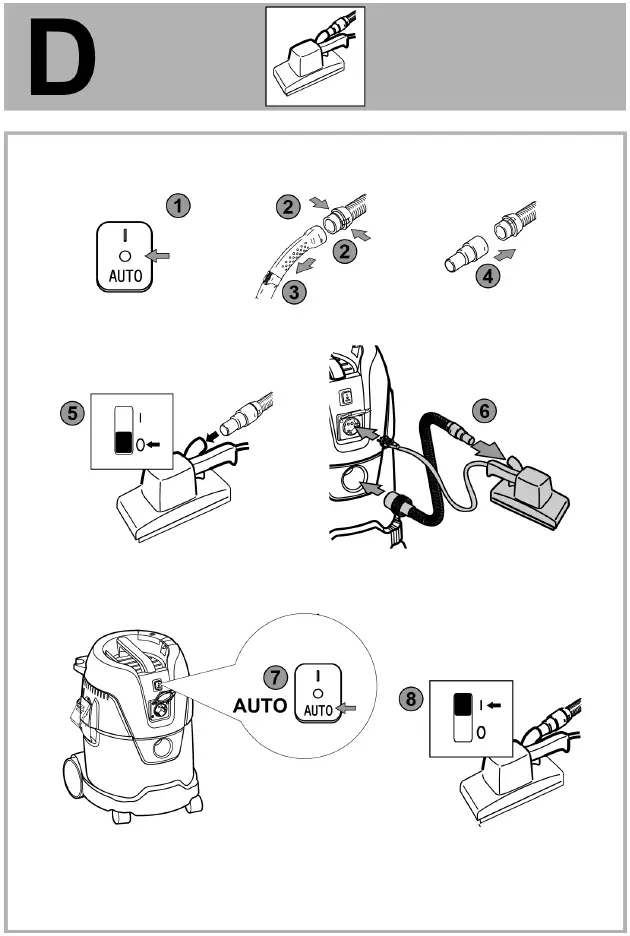 D

1
I
O
AUTO

2
2
3

4

5
I
O

6

7
AUTO
I
O
AUTO

8
I
O