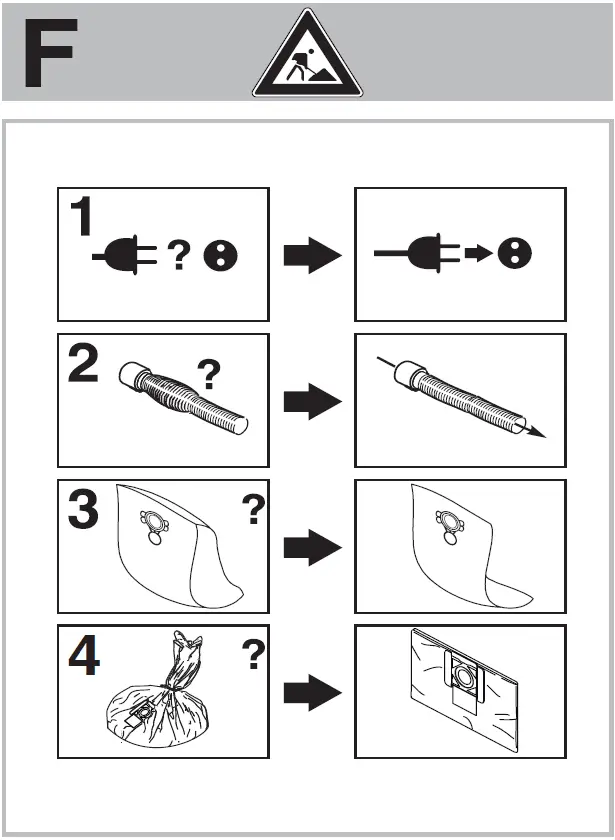 F

1 ?

2 ?

3 ?

4 ?