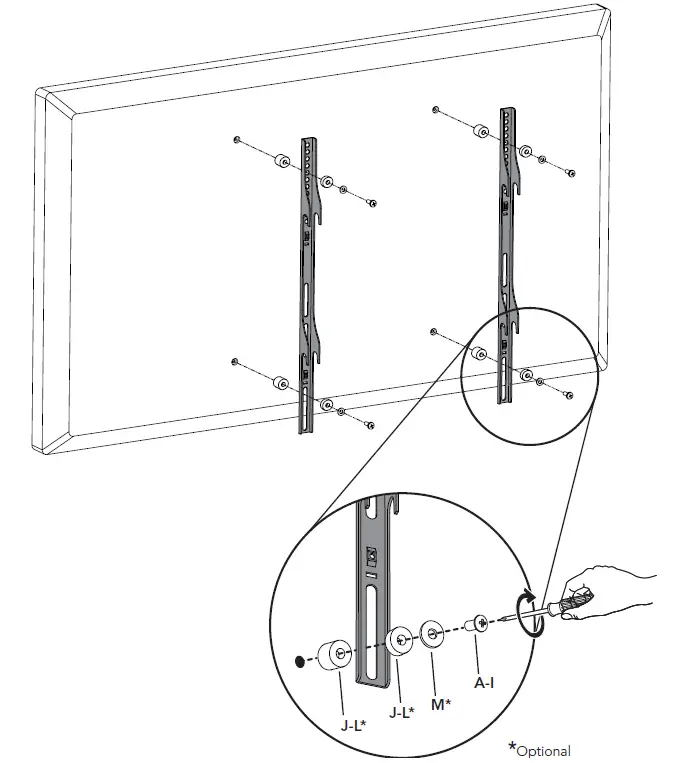 J-L*
J-L*
M*
A-I

*Optional