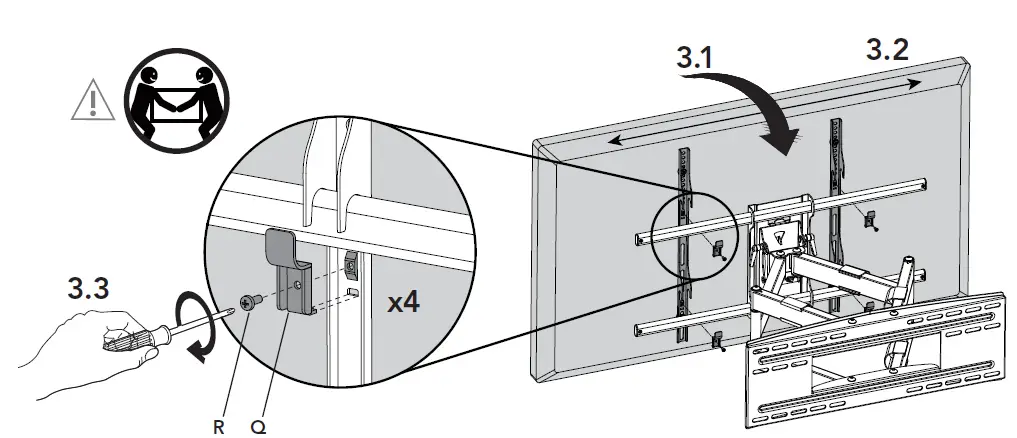 3.1
3.2
3.3
x4
R
Q