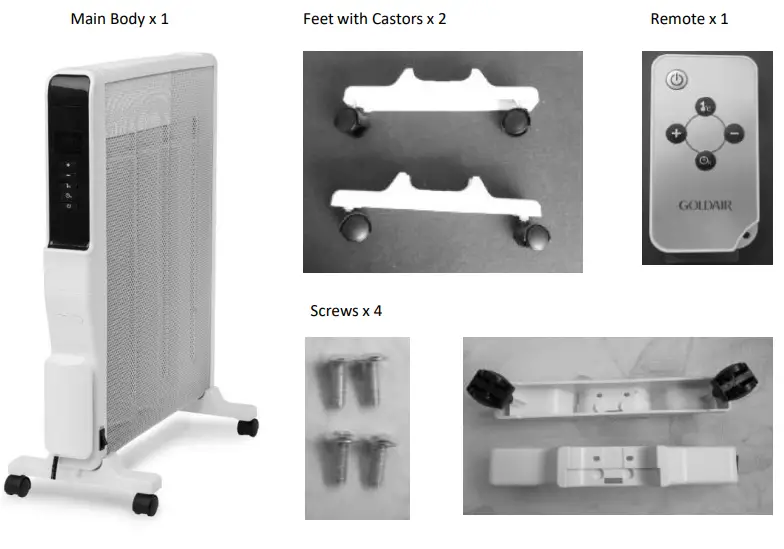 Main Body x 1

Feet with Castors x 2

Remote x 1

GOLDAIR

Screws x 4