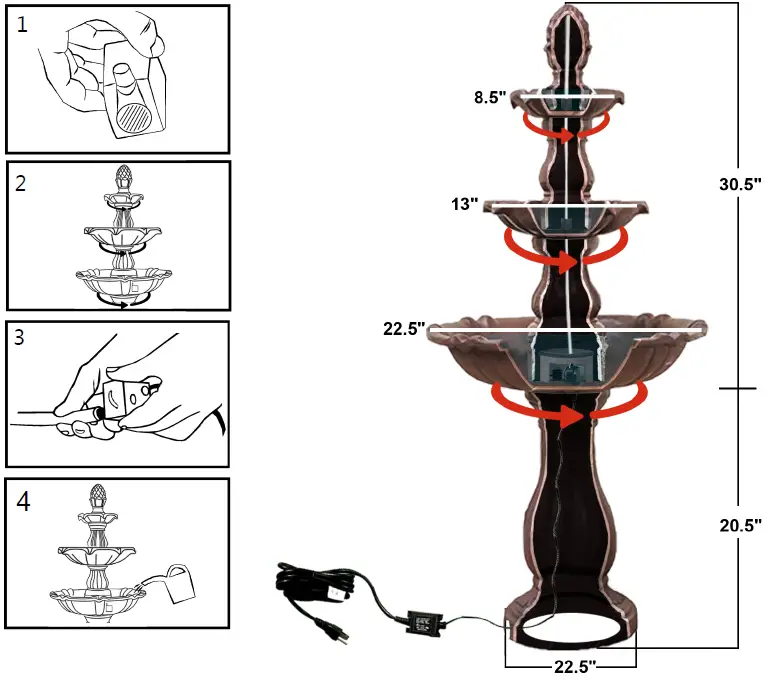 1

2

3

4

8.5"

13"

22.5"

30.5"

20.5"

22.5"