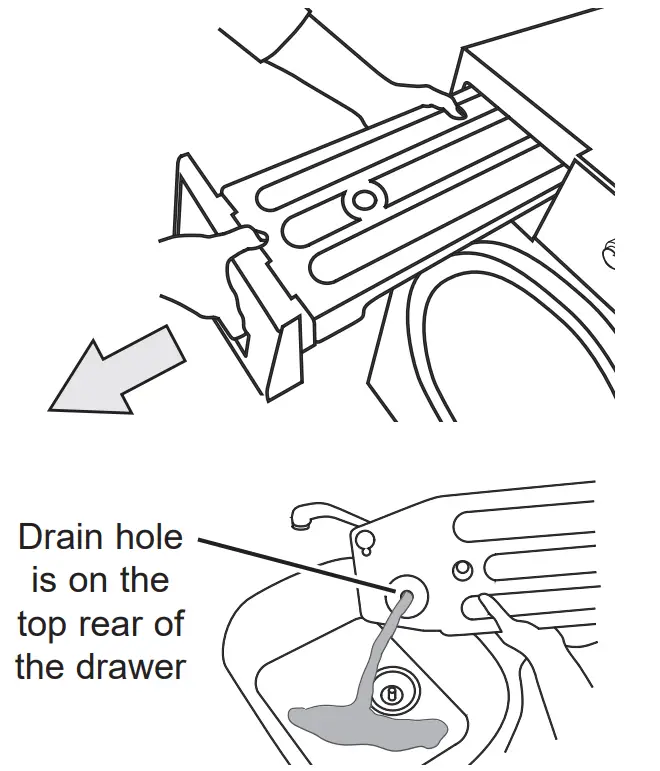 Drain hole is on the top rear of the drawer