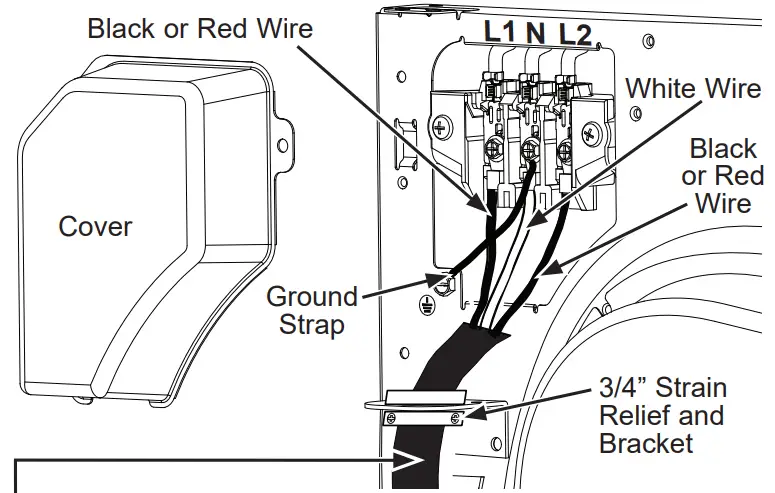 Black or Red Wire

L1 N L2

White Wire

Black or Red Wire

Cover

Ground Strap

3/4” Strain Relief and Bracket